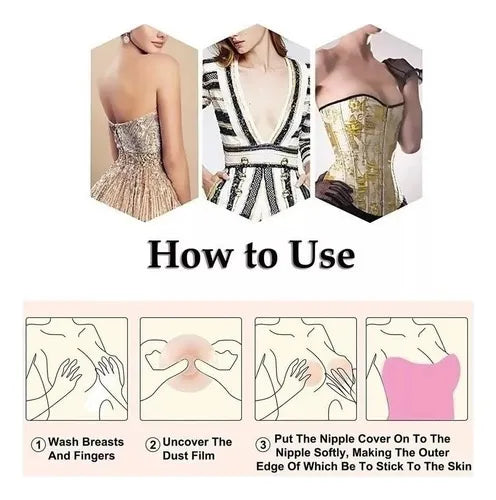 How to Use

① Wash Breasts And Fingers

② Uncover The Dust Film

③ Put The Nipple Cover On To The Nipple Softly, Making The Outer Edge Of Which Be To Stick To The Skin