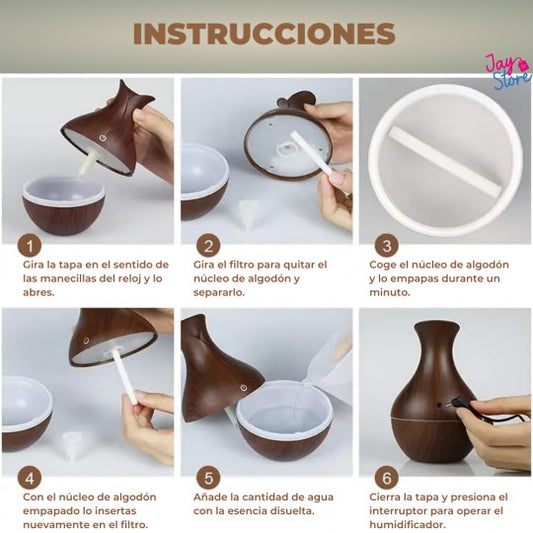 INSTRUCCIONES

Jay Store

1
Gira la tapa en el sentido de las manecillas del reloj y lo abres.

2
Gira el filtro para quitar el núcleo de algodón y separarlo.

3
Coge el núcleo de algodón y lo empapas durante un minuto.

4
Con el núcleo de algodón empapado lo insertas nuevamente en el filtro.

5
Añade la cantidad de agua con la esencia disuelta.

6
Cierra la tapa y presiona el interruptor para operar el humidificador.